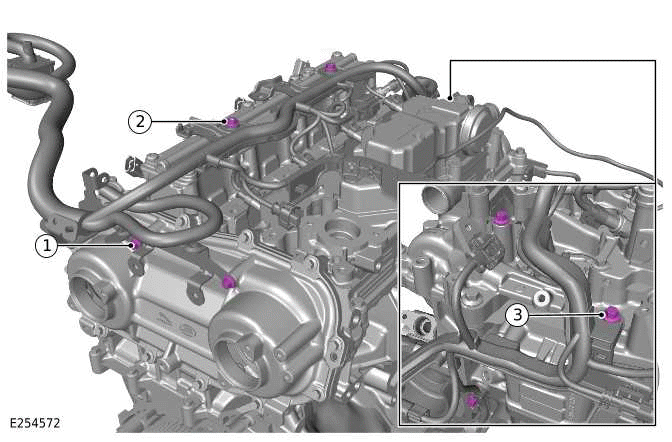 2
1
3
E254572